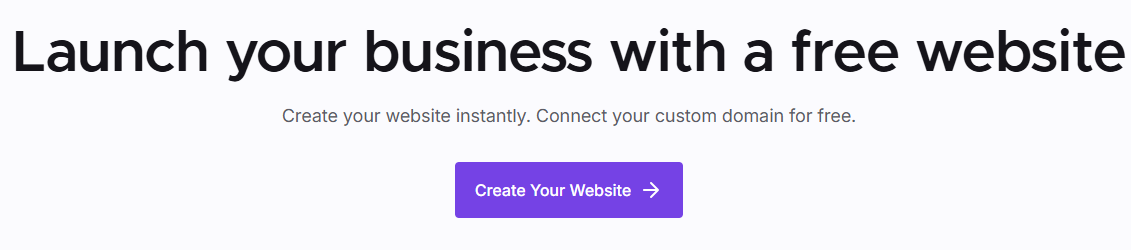 Launch your business with a free website

Create your website instantly. Connect your custom domain for free.

Create Your Website →