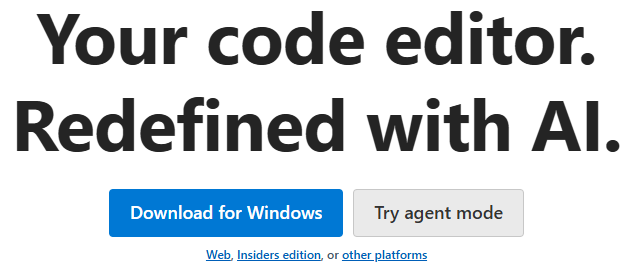 Your code editor.
Redefined with AI.

Download for Windows

Try agent mode

Web, Insiders edition, or other platforms